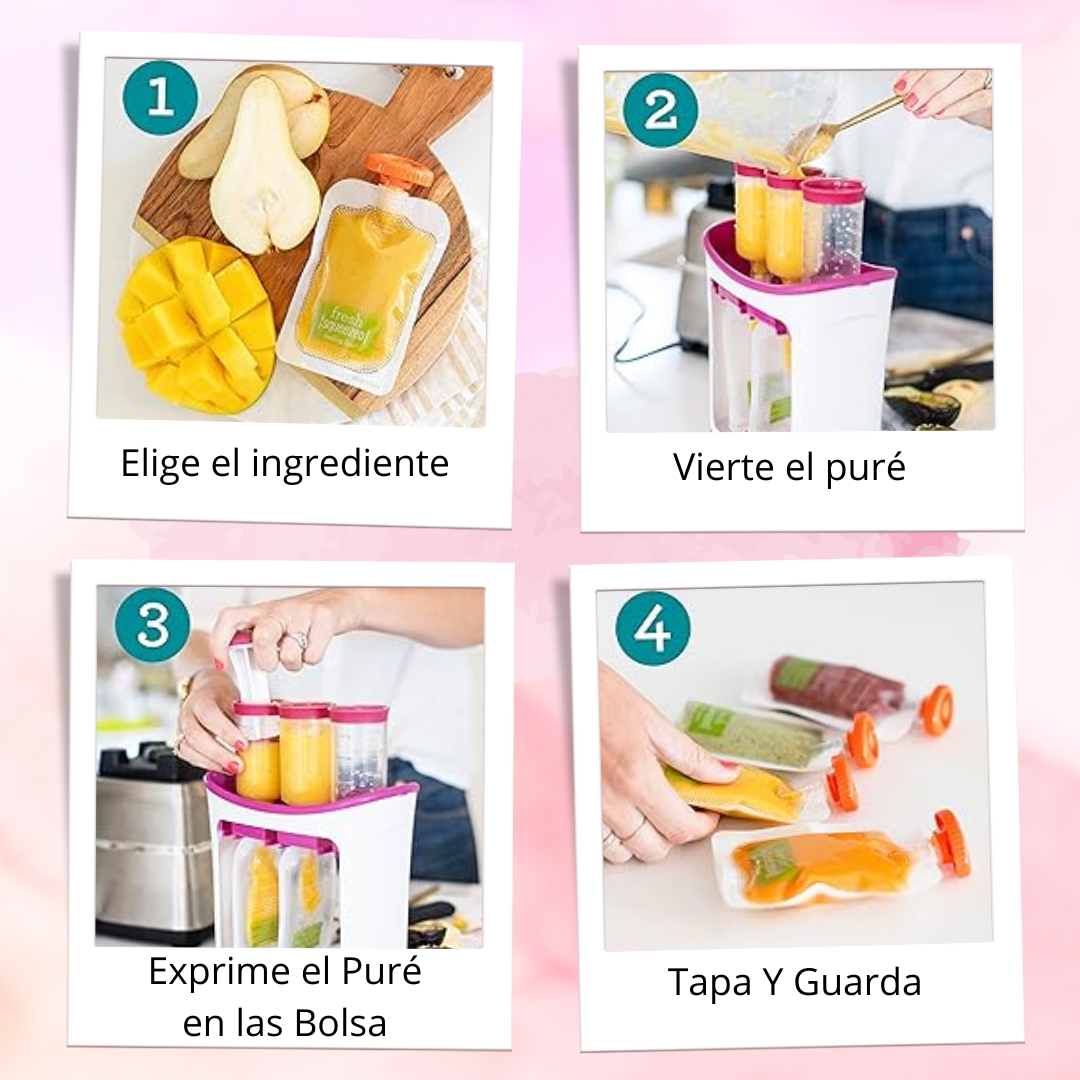 1

fresh squeezed

Elige el ingrediente

2

Vierte el puré

3

Exprime el Puré en las Bolsa

4

Tapa Y Guarda